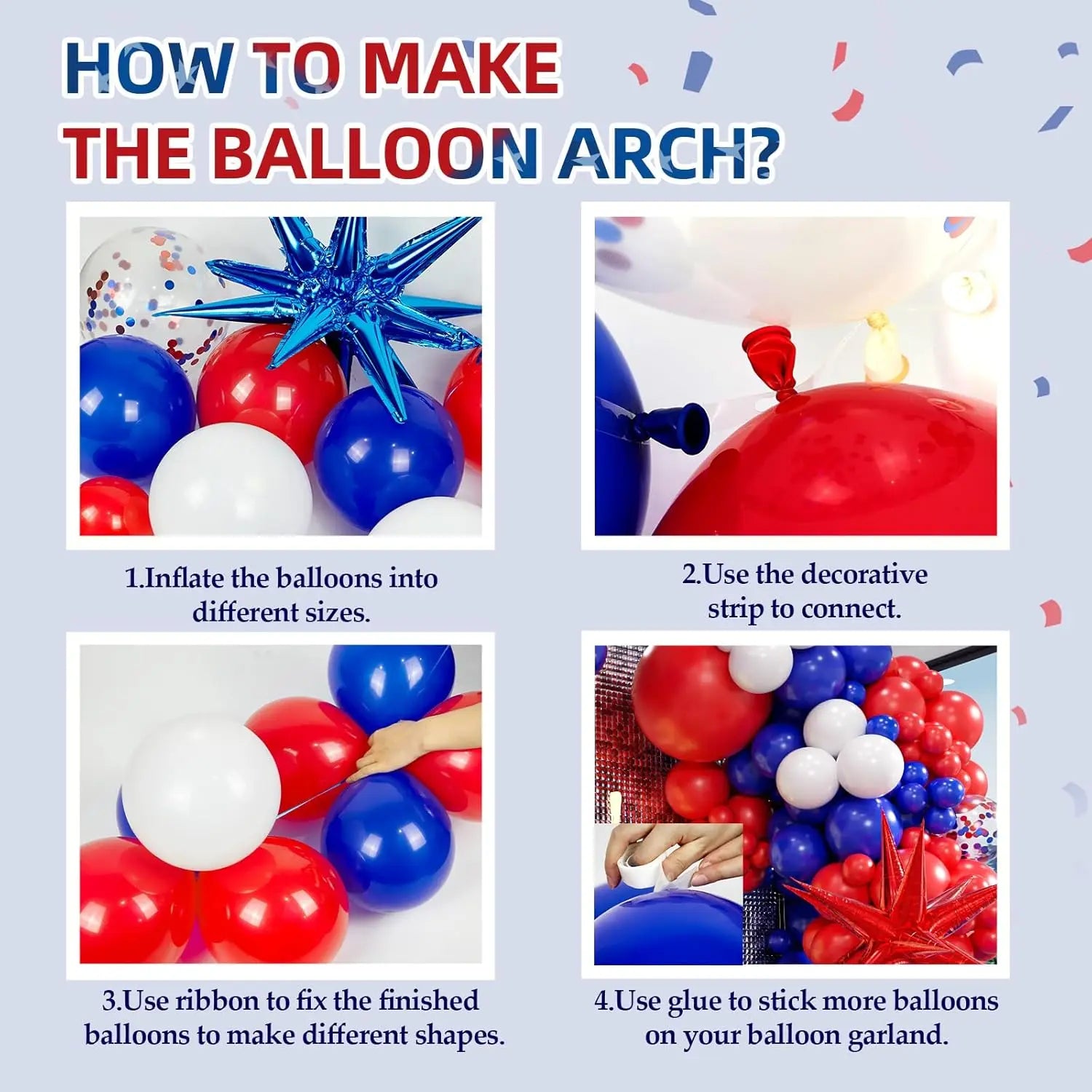 HOW TO MAKE THE BALLOON ARCH?

1.Inflate the balloons into different sizes.

2.Use the decorative strip to connect.

3.Use ribbon to fix the finished balloons to make different shapes.

4.Use glue to stick more balloons on your balloon garland.